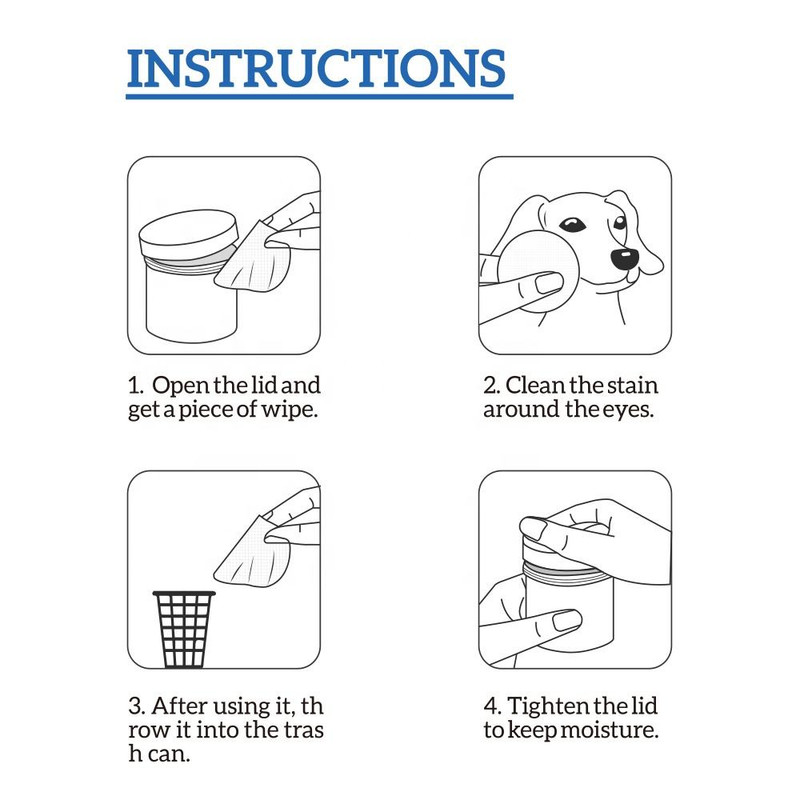 INSTRUCTIONS

1. Open the lid and get a piece of wipe.

2. Clean the stain around the eyes.

3. After using it, th row it into the tras h can.

4. Tighten the lid to keep moisture.