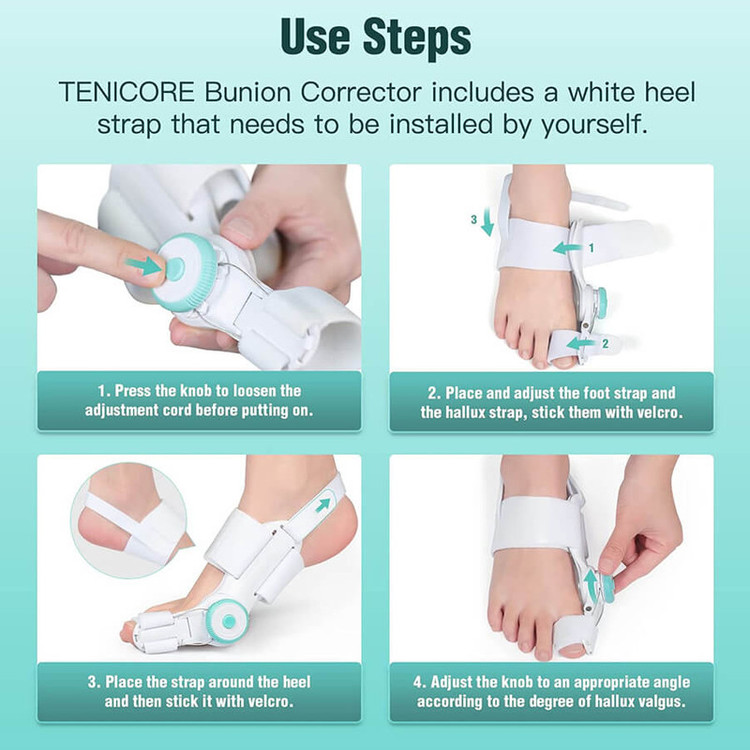 Use Steps

TENICORE Bunion Corrector includes a white heel strap that needs to be installed by yourself.

1. Press the knob to loosen the adjustment cord before putting on.

3

1

2

2. Place and adjust the foot strap and the hallux strap, stick them with velcro.

3. Place the strap around the heel and then stick it with velcro.

4. Adjust the knob to an appropriate angle according to the degree of hallux valgus.