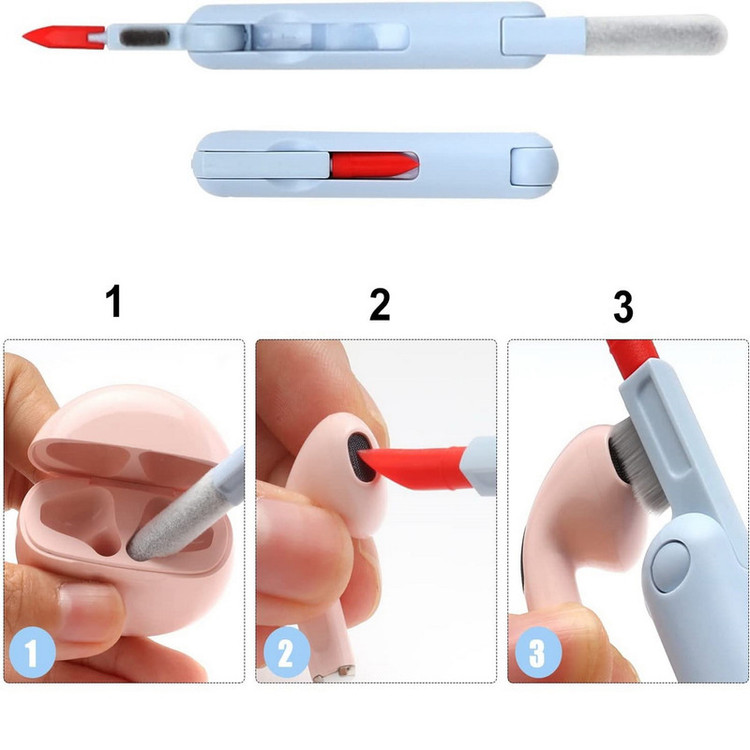 1

2

3

1

2

3